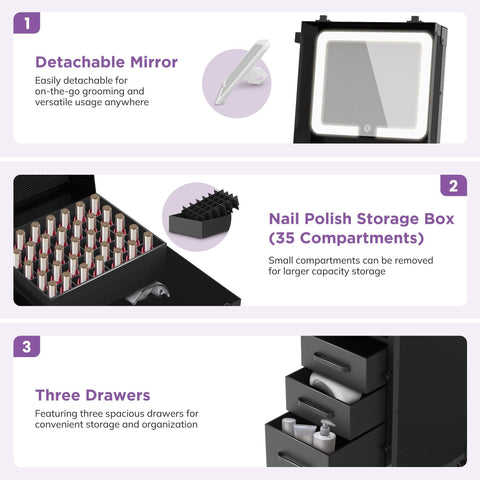 1

Detachable Mirror

Easily detachable for on-the-go grooming and versatile usage anywhere

2

Nail Polish Storage Box (35 Compartments)

Small compartments can be removed for larger capacity storage

3

Three Drawers

Featuring three spacious drawers for convenient storage and organization