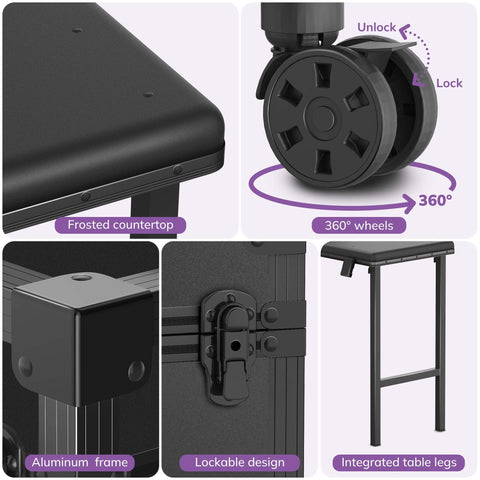 Frosted countertop

Unlock

Lock

360°

360° wheels

Aluminum frame

Lockable design

Integrated table legs