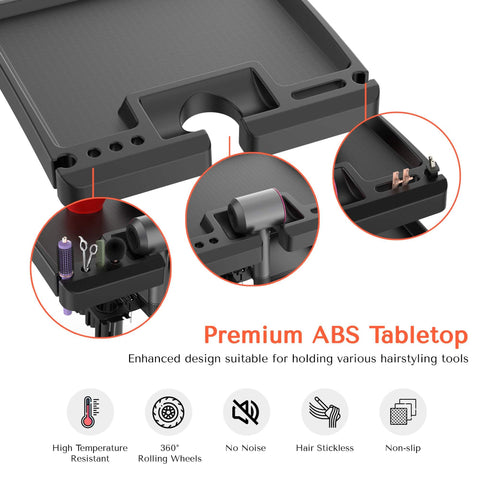 Premium ABS Tabletop

Enhanced design suitable for holding various hairstyling tools

High Temperature Resistant

360° Rolling Wheels

No Noise

Hair Stickless

Non-slip