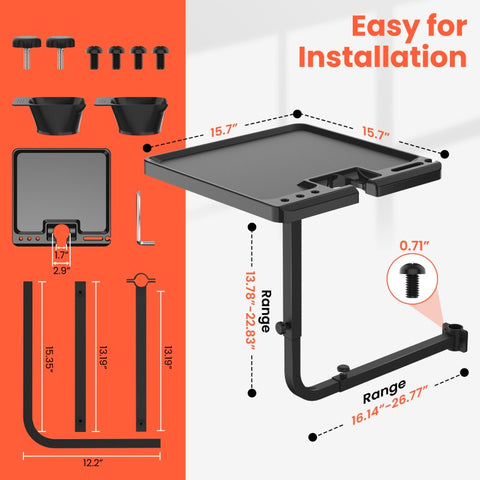 Easy for Installation

1.7"
2.9"

15.35"
13.19"
13.19"
12.2"

15.7"
15.7"

Range
13.78"-22.83"

0.71"

Range
16.14"-26.77"