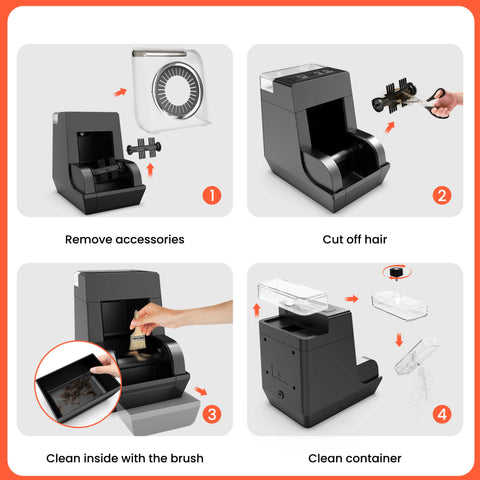 1

Remove accessories

2

Cut off hair

3

Clean inside with the brush

4

Clean container