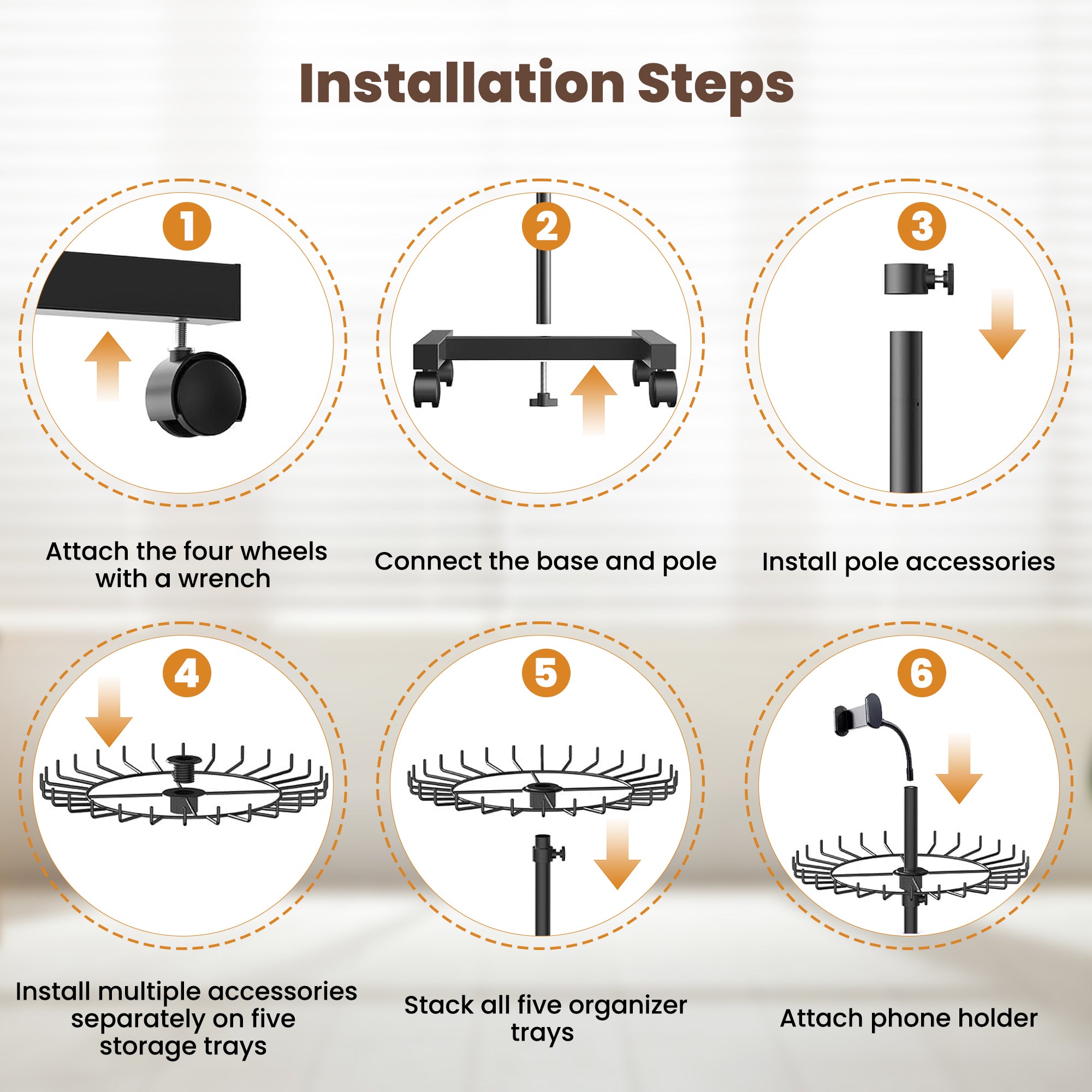 Installation Steps

1

Attach the four wheels with a wrench

2

Connect the base and pole

3

Install pole accessories

4

Install multiple accessories separately on five storage trays

5

Stack all five organizer trays

6

Attach phone holder