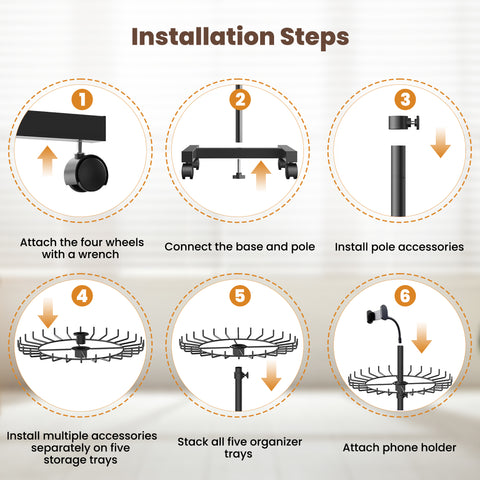 Installation Steps

1

Attach the four wheels with a wrench

2

Connect the base and pole

3

Install pole accessories

4

Install multiple accessories separately on five storage trays

5

Stack all five organizer trays

6

Attach phone holder